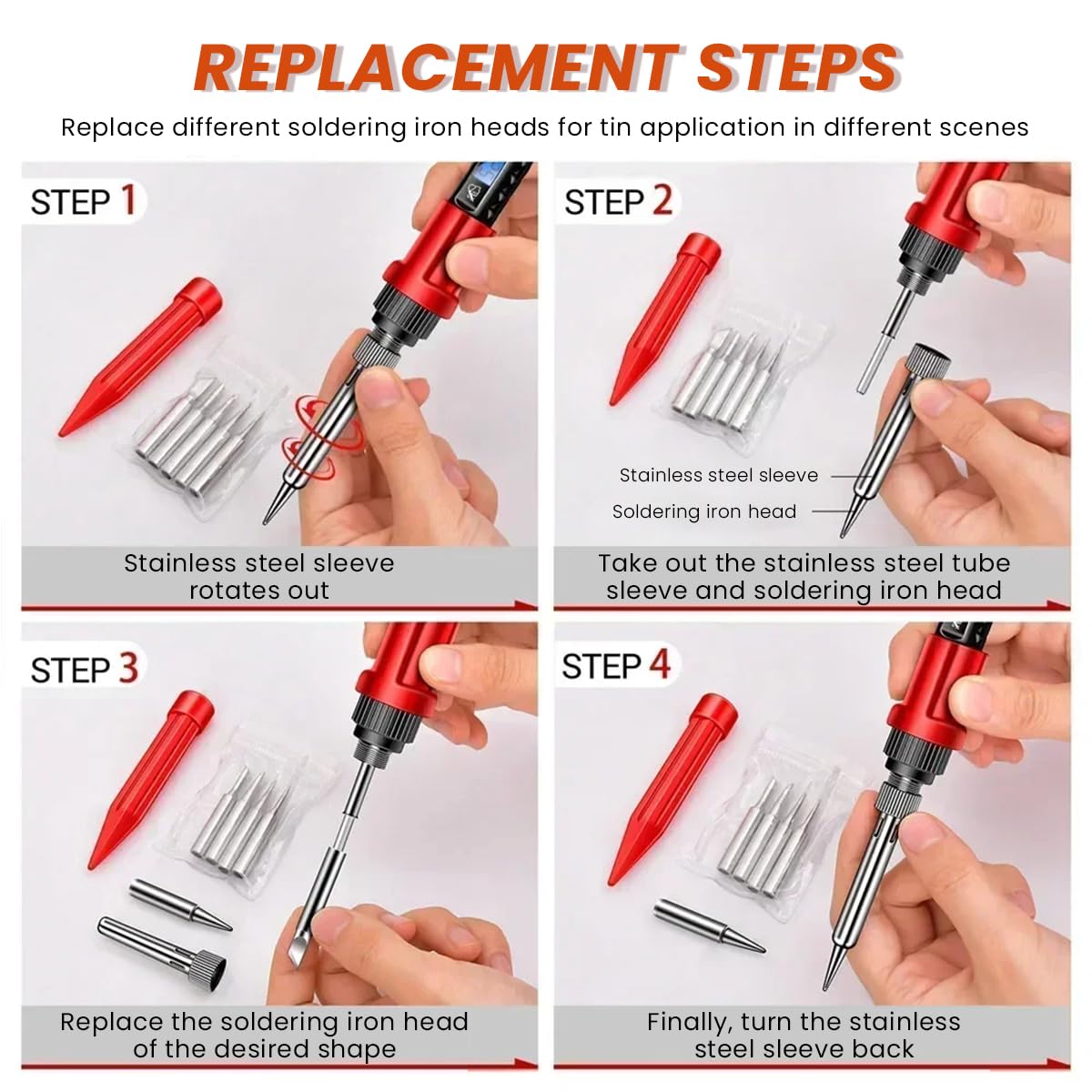 REPLACEMENT STEPS

Replace different soldering iron heads for tin application in different scenes

STEP 1

Stainless steel sleeve rotates out

STEP 2

Stainless steel sleeve

Soldering iron head

Take out the stainless steel tube sleeve and soldering iron head

STEP 3

Replace the soldering iron head of the desired shape

STEP 4

Finally, turn the stainless steel sleeve back